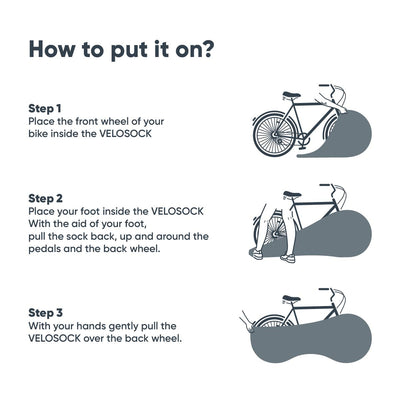 How to put it on?

Step 1
Place the front wheel of your bike inside the VELOSOCK

Step 2
Place your foot inside the VELOSOCK
With the aid of your foot,
pull the sock back, up and around the pedals and the back wheel.

Step 3
With your hands gently pull the VELOSOCK over the back wheel.